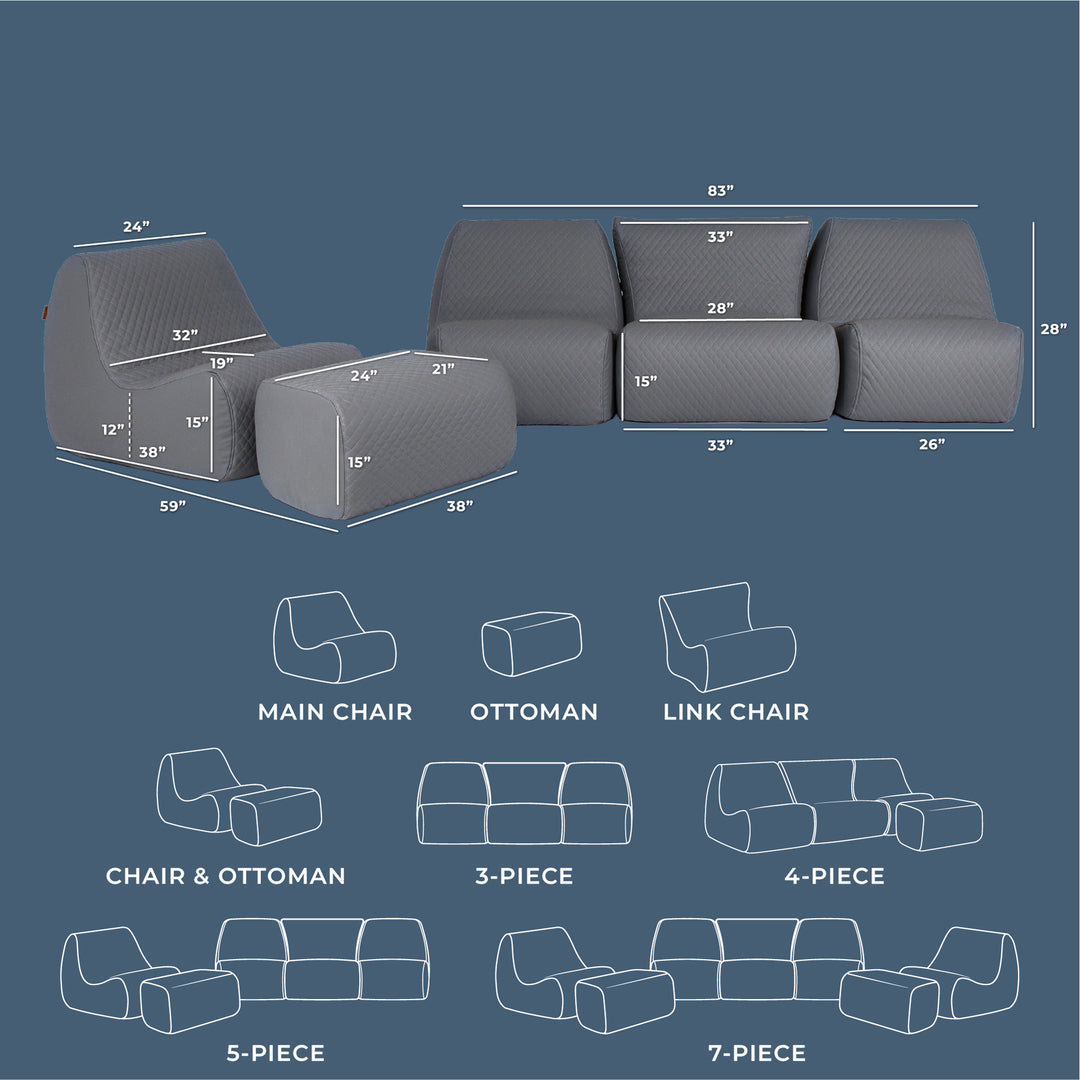 24”
32”
19”
12”
38”
15”
59”
24”
21”
15”
38”
83”
33”
28”
15”
33”
26”
28”

MAIN CHAIR
OTTOMAN
LINK CHAIR
CHAIR & OTTOMAN
3-PIECE
4-PIECE
5-PIECE
7-PIECE