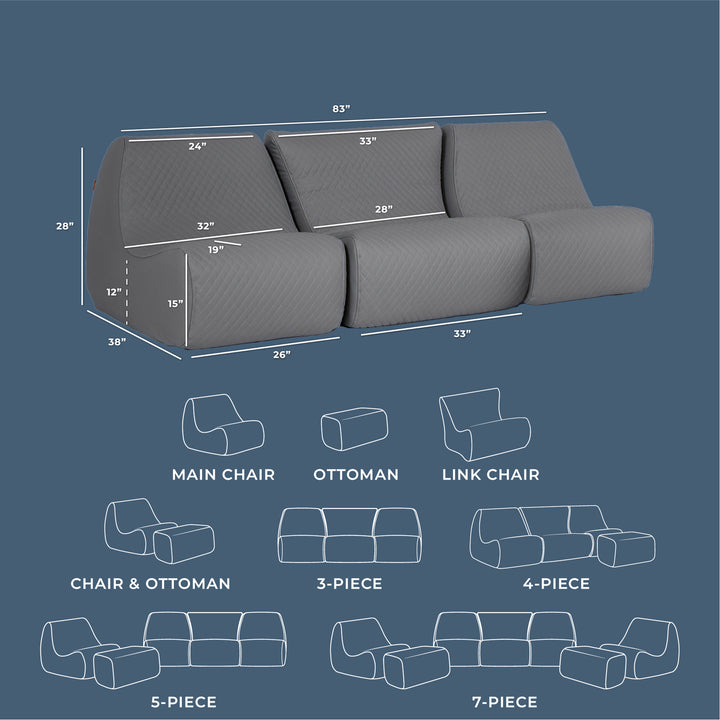 83"

24"

33"

28"

32"

28"

19"

12"

15"

38"

26"

33"

MAIN CHAIR

OTTOMAN

LINK CHAIR

CHAIR & OTTOMAN

3-PIECE

4-PIECE

5-PIECE

7-PIECE