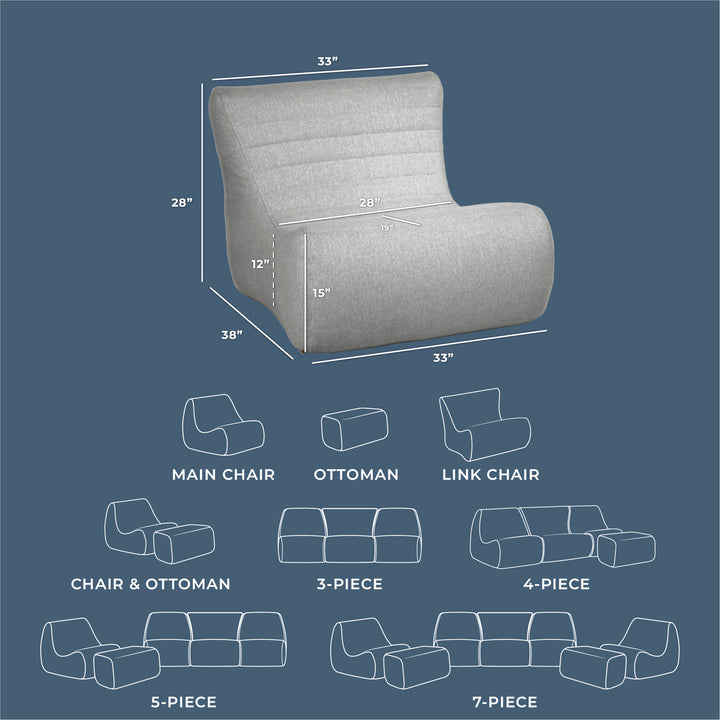 33”

28”

28”

19”

12”

15”

38”

33”

MAIN CHAIR

OTTOMAN

LINK CHAIR

CHAIR & OTTOMAN

3-PIECE

4-PIECE

5-PIECE

7-PIECE