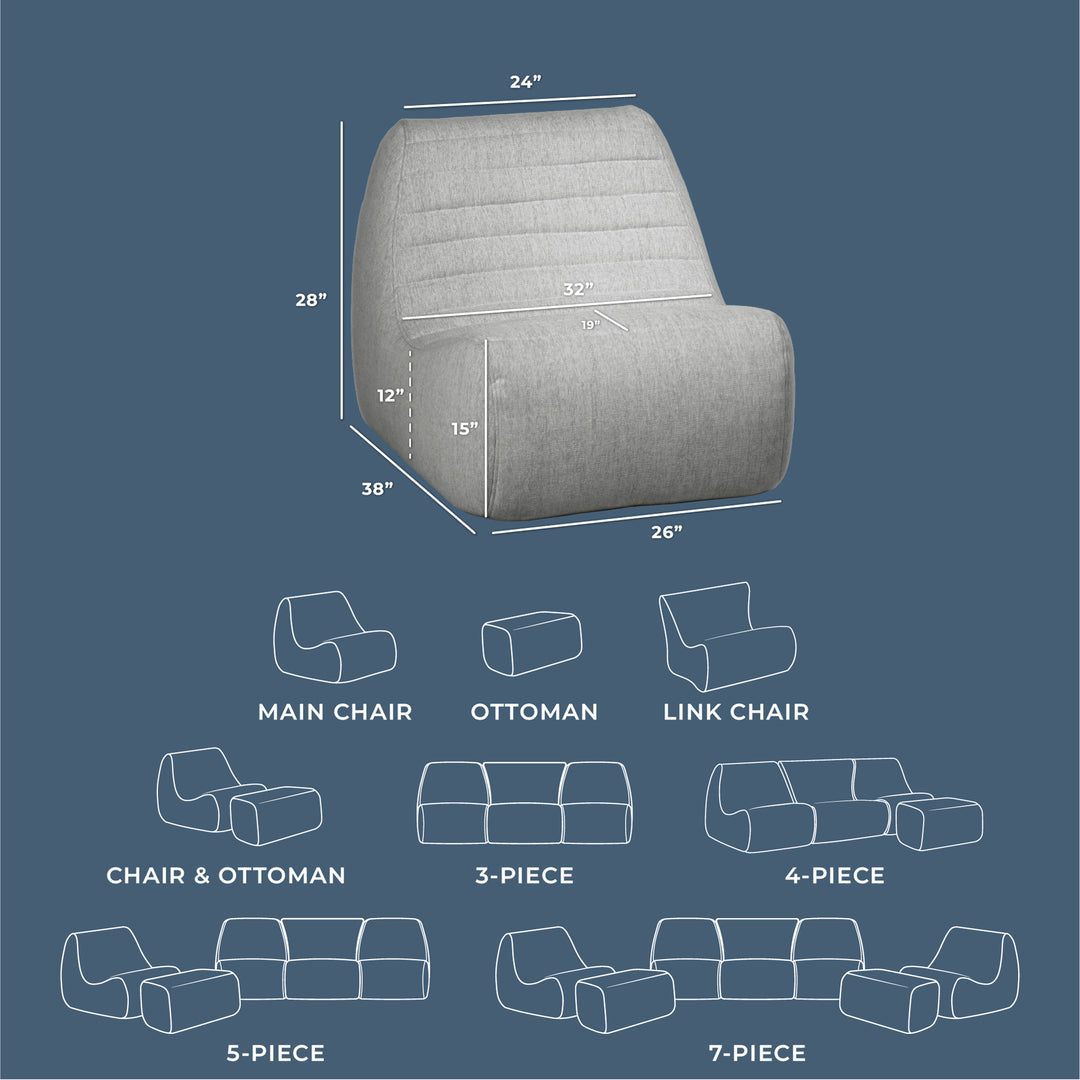 24”

28”

32”

19”

12”

15”

38”

26”

MAIN CHAIR

OTTOMAN

LINK CHAIR

CHAIR & OTTOMAN

3-PIECE

4-PIECE

5-PIECE

7-PIECE